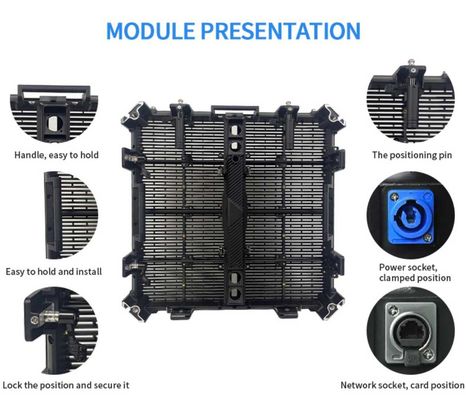 MODULE PRESENTATION

Handle, easy to hold

Easy to hold and install

Lock the position and secure it

The positioning pin

Power socket, clamped position

Network socket, card position